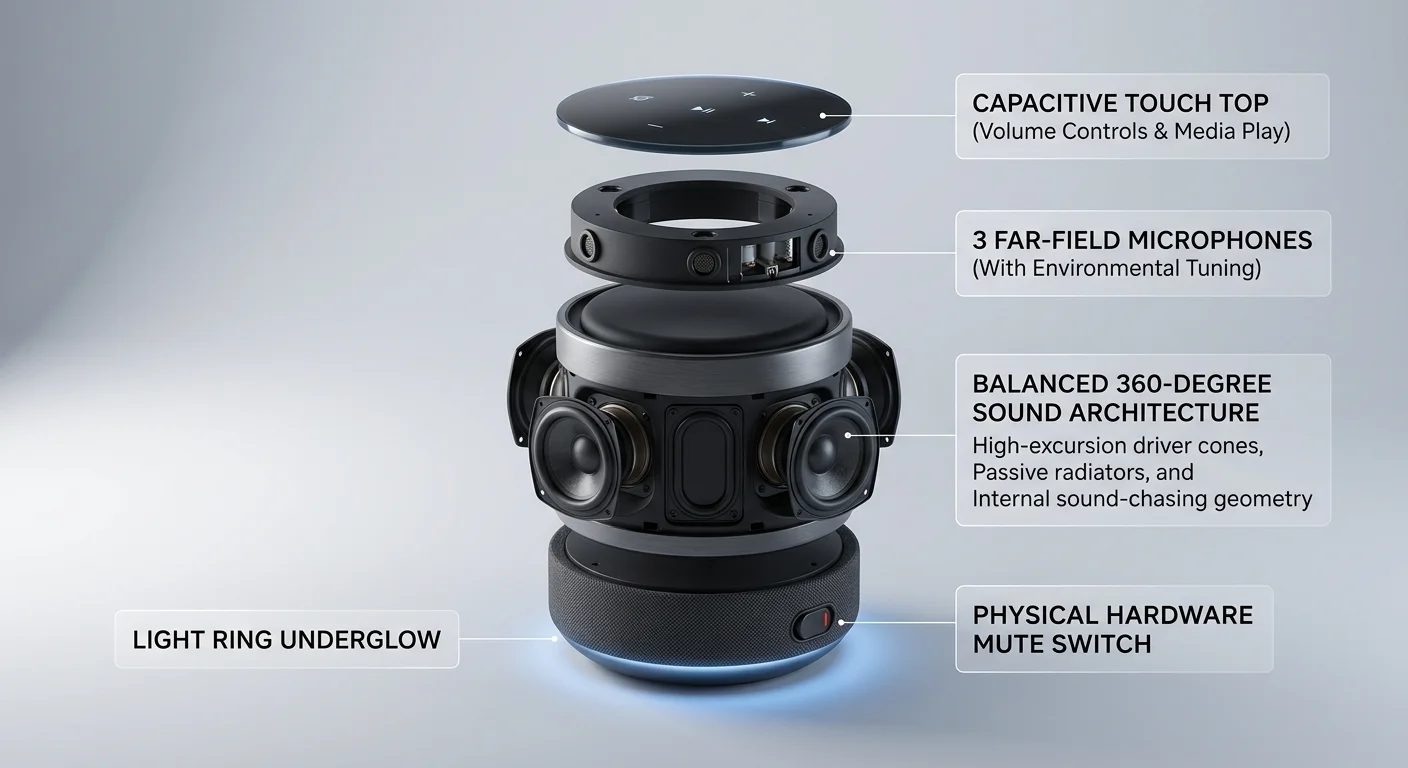 CAPACITIVE TOUCH TOP
(Volume Controls & Media Play)

3 FAR-FIELD MICROPHONES
(With Environmental Tuning)

BALANCED 360-DEGREE SOUND ARCHITECTURE
High-excursion driver cones, Passive radiators, and Internal sound-chasing geometry

LIGHT RING UNDERGLOW

PHYSICAL HARDWARE MUTE SWITCH